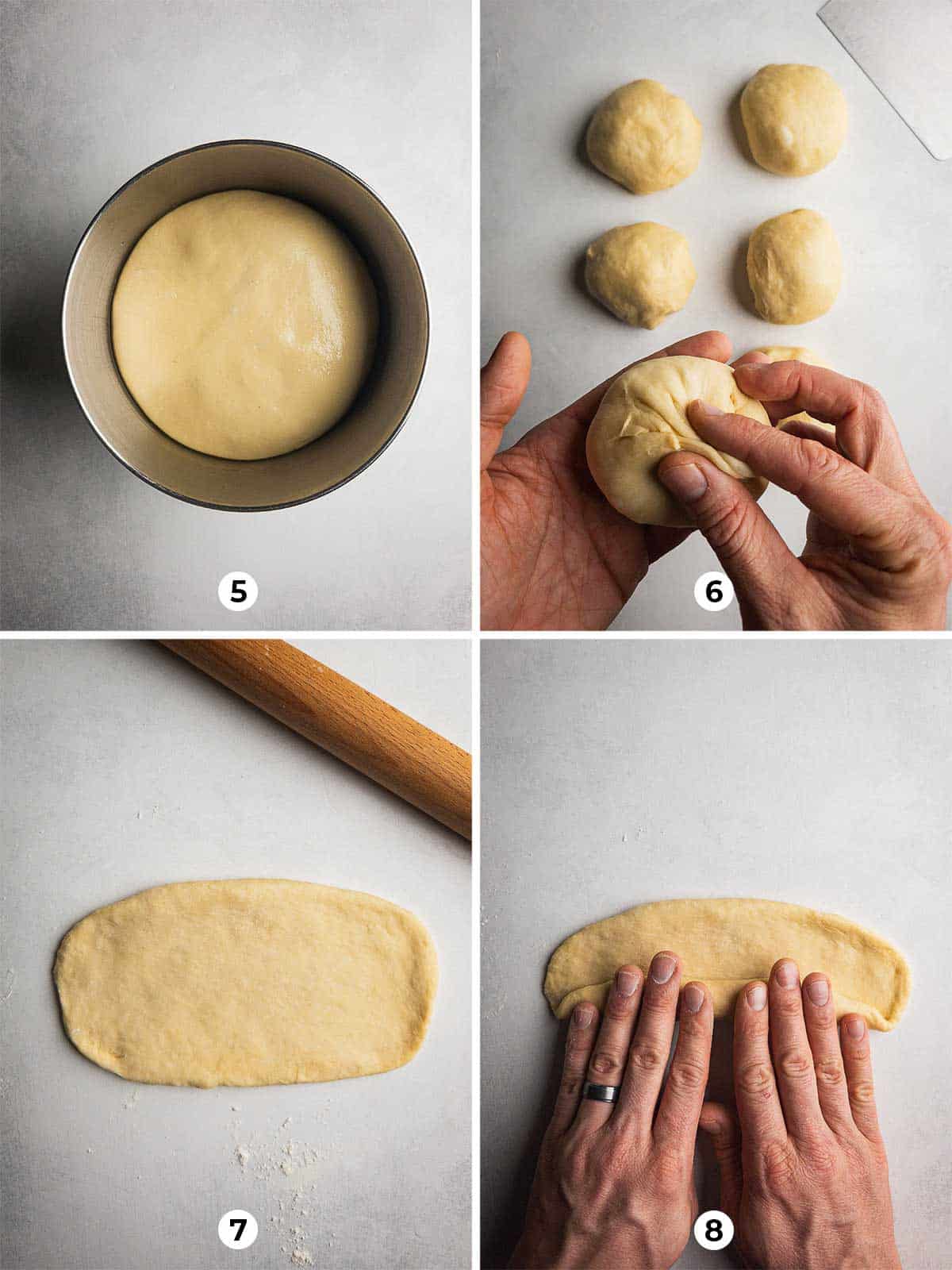 5

6

7

8